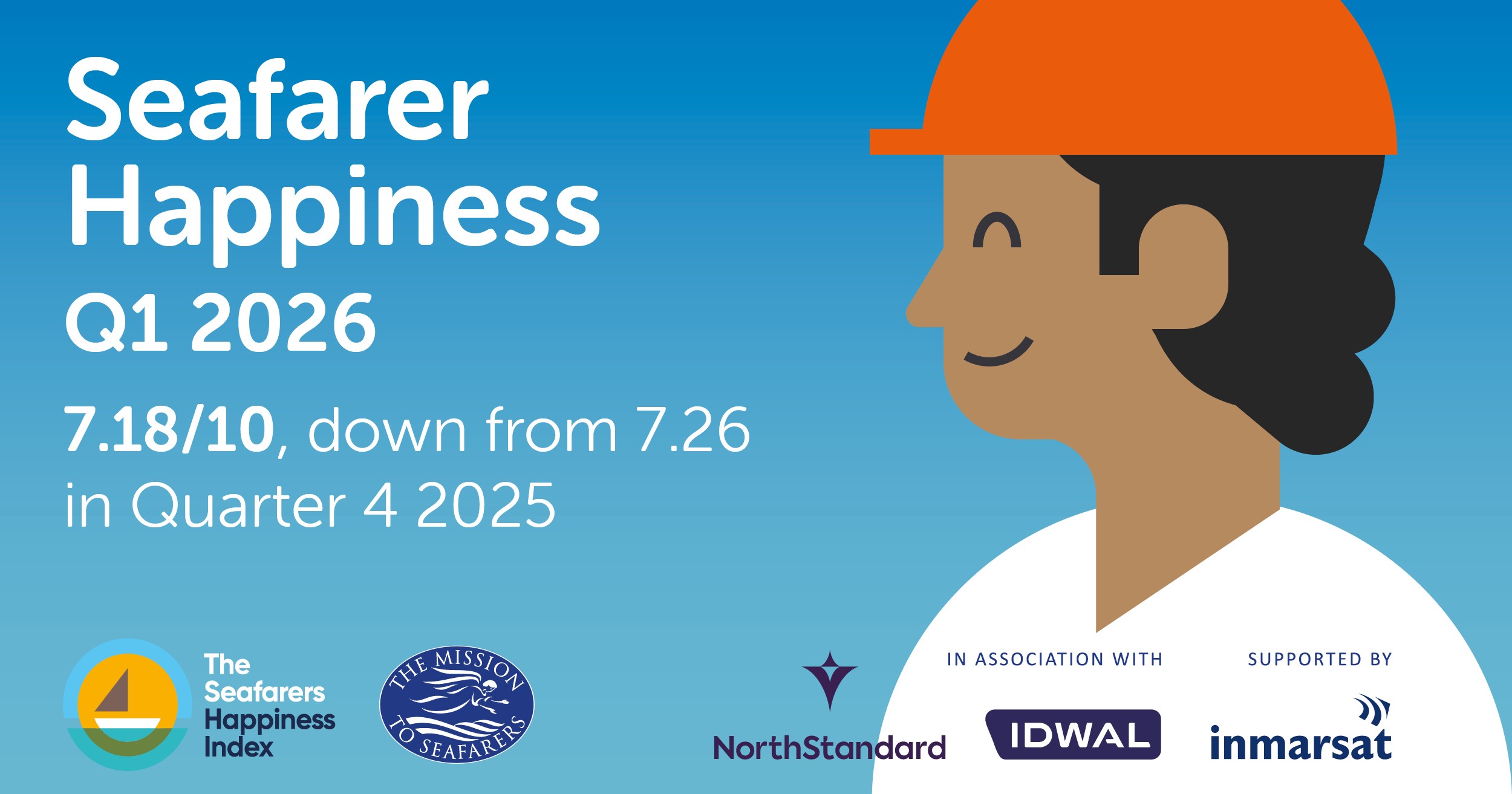 Seafarer Happiness
Q1 2026

7.18/10, down from 7.26 in Quarter 4 2025

The Seafarers Happiness Index

THE MISSION TO SEAFARERS

NorthStandard

IN ASSOCIATION WITH

IDWAL

SUPPORTED BY

inmarsat